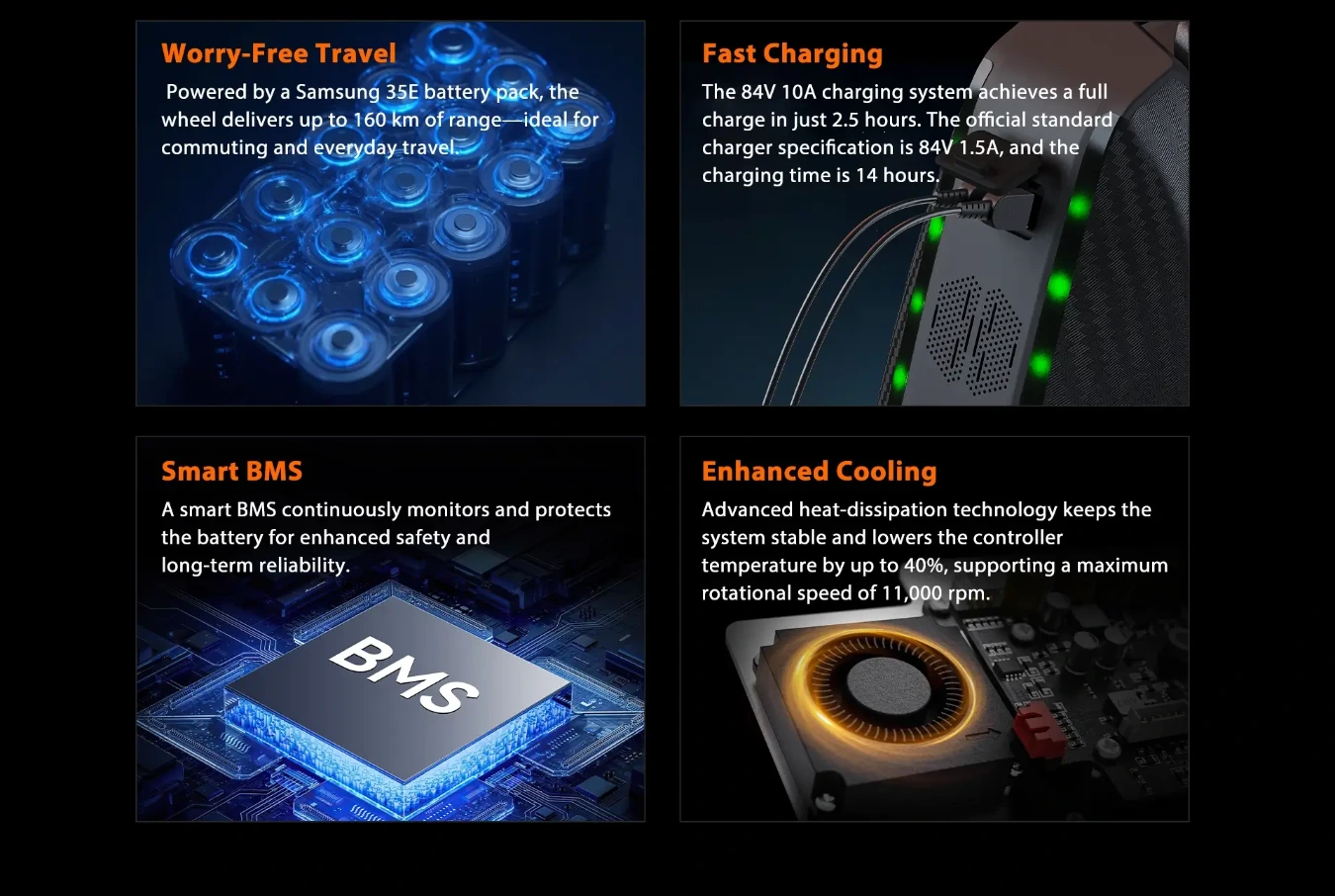 Worry-Free Travel

Powered by a Samsung 35E battery pack, the wheel delivers up to 160 km of range—ideal for commuting and everyday travel.

Fast Charging

The 84V 10A charging system achieves a full charge in just 2.5 hours. The official standard charger specification is 84V 1.5A, and the charging time is 14 hours.

Smart BMS

A smart BMS continuously monitors and protects the battery for enhanced safety and long-term reliability.

BMS

Enhanced Cooling

Advanced heat-dissipation technology keeps the system stable and lowers the controller temperature by up to 40%, supporting a maximum rotational speed of 11,000 rpm.